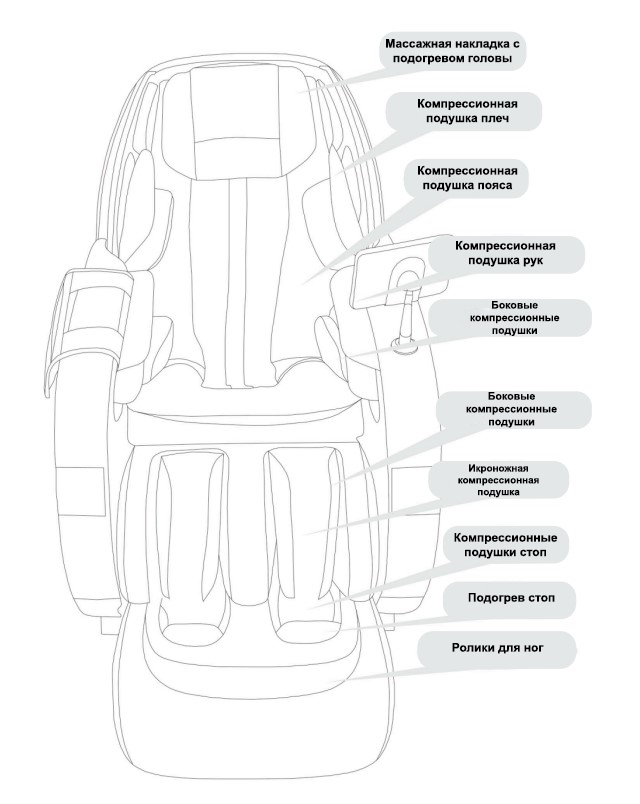 Массажная накладка с подогревом головы

Компрессионная подушка плеч

Компрессионная подушка пояса

Компрессионная подушка рук

Боковые компрессионные подушки

Боковые компрессионные подушки

Икроножная компрессионная подушка

Компрессионные подушки стоп

Подогрев стоп

Ролики для ног